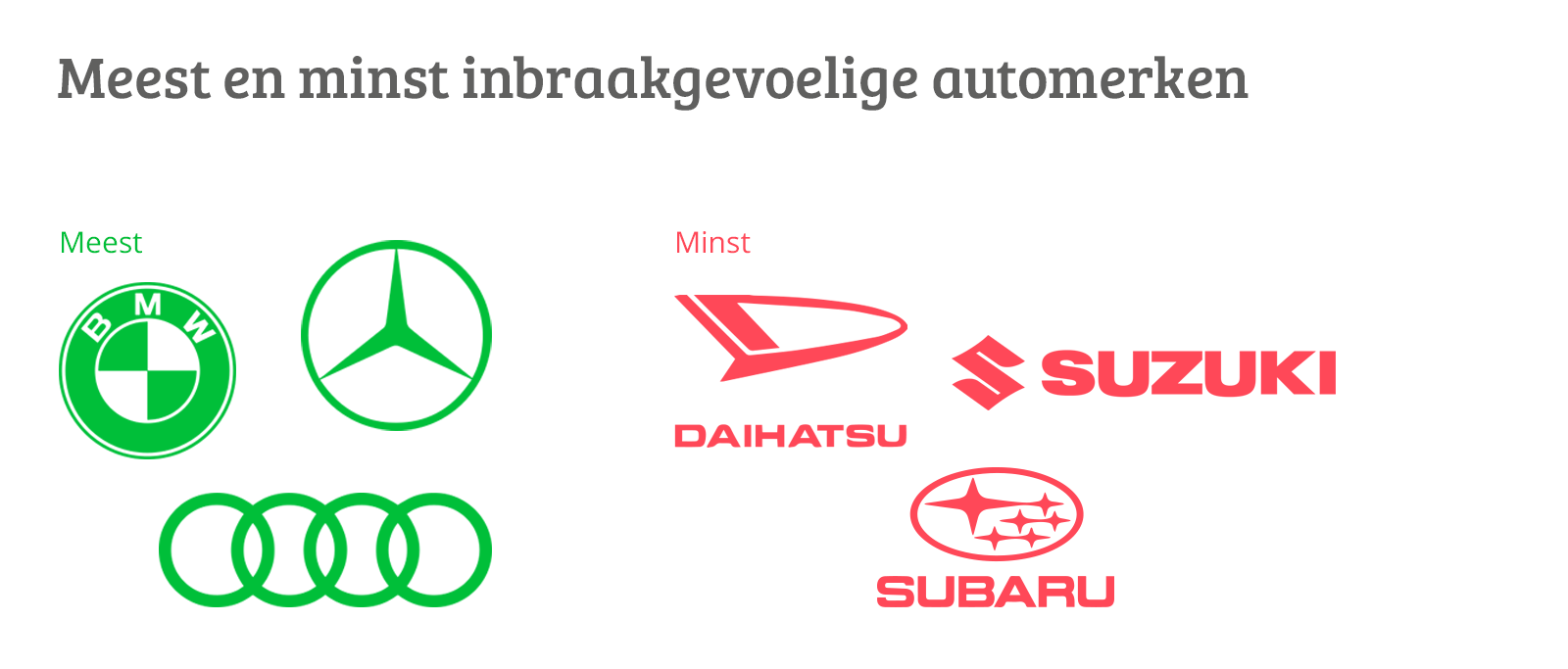 Meest en minst inbraakgevoelige automerken

Meest

BMW

Minst

DAIHATSU

SUZUKI

SUBARU