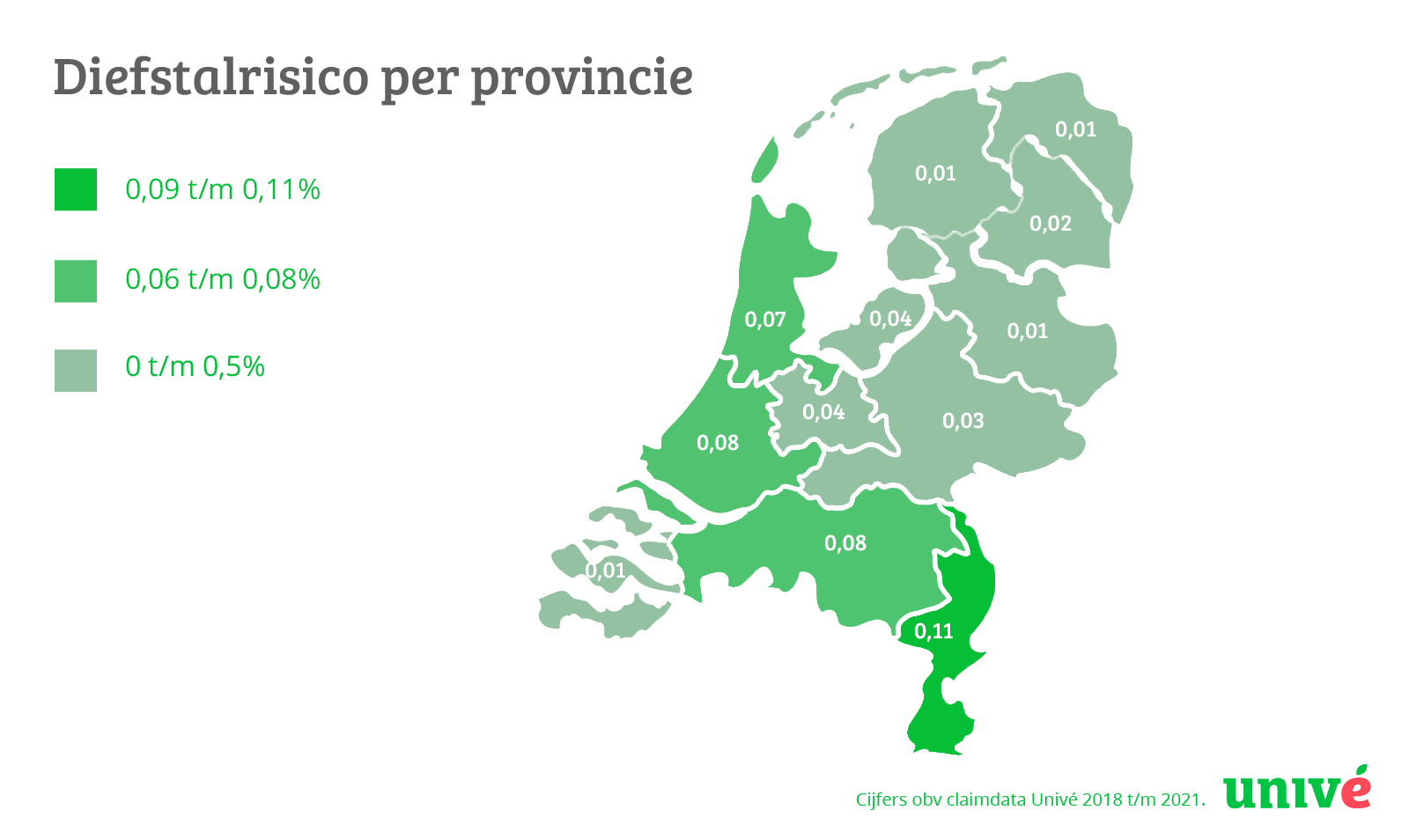 Diefstalrisico per provincie

0,09 t/m 0,11%

0,06 t/m 0,08%

0 t/m 0,5%

0,01

0,01

0,02

0,07

0,04

0,01

0,04

0,03

0,08

0,08

0,01

0,11

Cijfers obv claimdata Univé 2018 t/m 2021.

univé