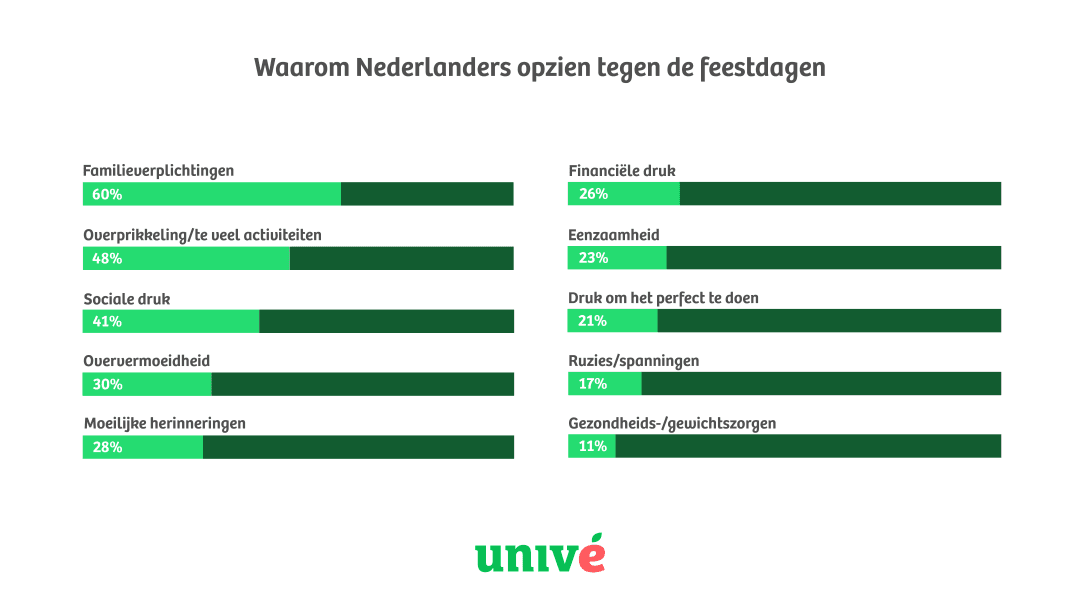 Waarom Nederlanders opzien tegen de feestdagen

Familieverplichtingen
60%

Overprikkeling/te veel activiteiten
48%

Sociale druk
41%

Oververmoeidheid
30%

Moeilijke herinneringen
28%

Financiële druk
26%

Eenzaamheid
23%

Druk om het perfect te doen
21%

Ruzies/spanningen
17%

Gezondheids-/gewichtszorgen
11%

univé