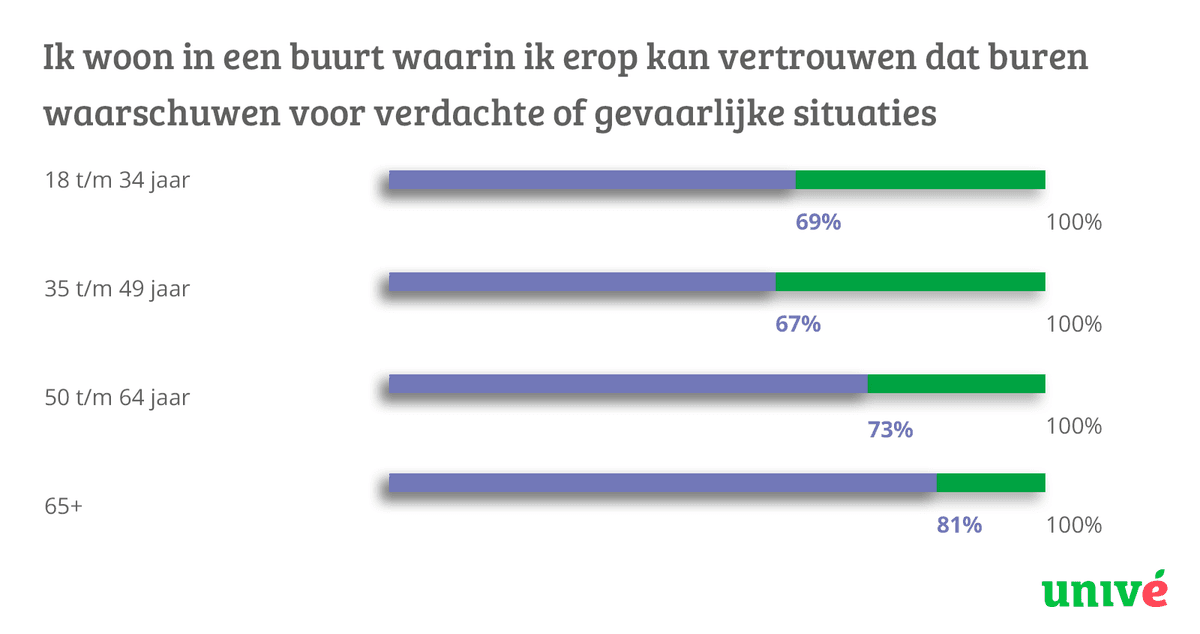 Ik woon in een buurt waarin ik erop kan vertrouwen dat buren waarschuwen voor verdachte of gevaarlijke situaties

18 t/m 34 jaar
69%
100%

35 t/m 49 jaar
67%
100%

50 t/m 64 jaar
73%
100%

65+
81%
100%

univé